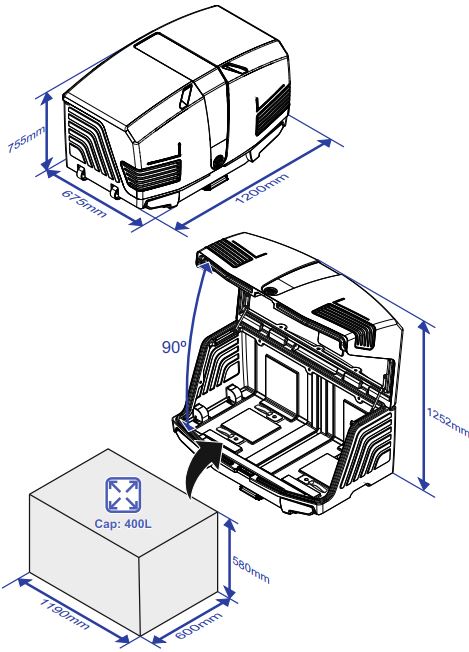 755mm

675mm

1200mm

90º

1252mm

Cap: 400L

580mm

1190mm

600mm