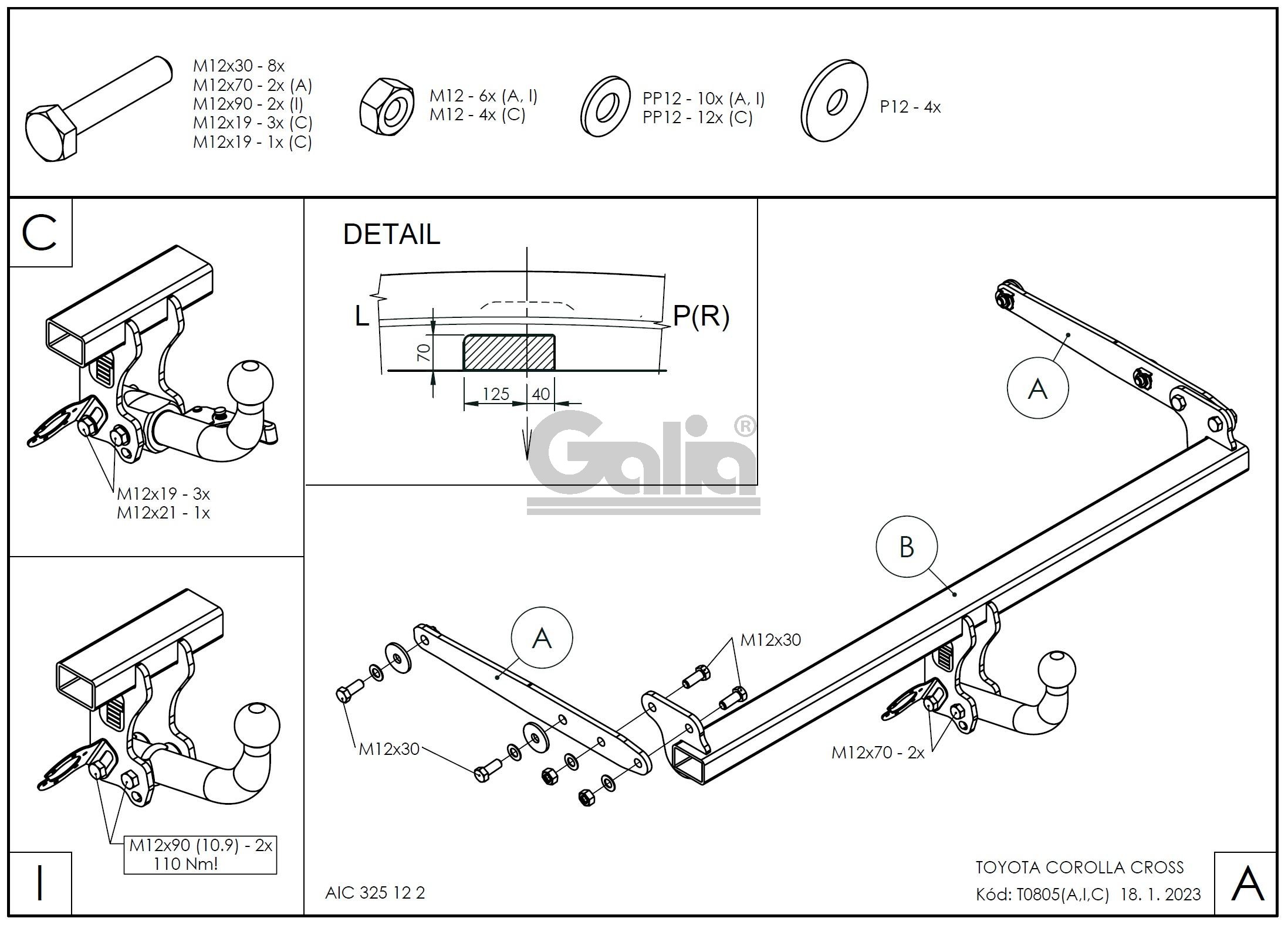 M12x30 - 8x
M12x70 - 2x (A)
M12x90 - 2x (I)
M12x19 - 3x (C)
M12x19 - 1x (C)

M12 - 6x (A, I)
M12 - 4x (C)

PP12 - 10x (A, I)
PP12 - 12x (C)

P12 - 4x

C

M12x19 - 3x
M12x21 - 1x

DETAIL

L

P(R)

70

125

40

Galia®

A

B

A

M12x30

M12x30

M12x70 - 2x

M12x90 (10.9) - 2x
110 Nm!

I

AIC 325 12 2

TOYOTA COROLLA CROSS
Kód: T0805(A,I,C) 18. 1. 2023

A