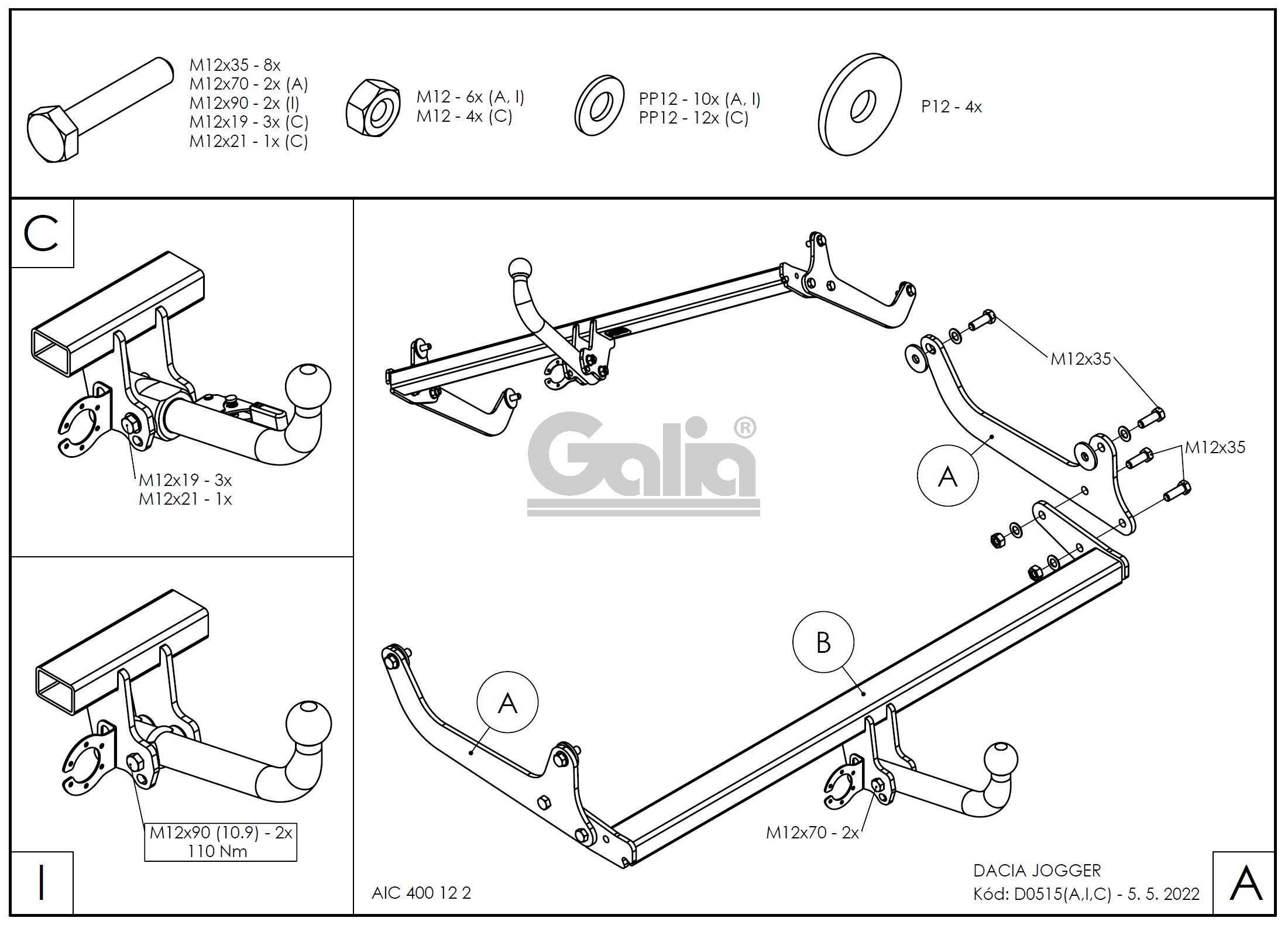 M12x35 - 8x
M12x70 - 2x (A)
M12x90 - 2x (I)
M12x19 - 3x (C)
M12x21 - 1x (C)

M12 - 6x (A, I)
M12 - 4x (C)

PP12 - 10x (A, I)
PP12 - 12x (C)

P12 - 4x

C

M12x19 - 3x
M12x21 - 1x

M12x90 (10.9) - 2x
110 Nm

I

Galia®

M12x35

M12x35

A

B

A

M12x70 - 2x

AIC 400 12 2

DACIA JOGGER
Kód: D0515(A,I,C) - 5. 5. 2022

A